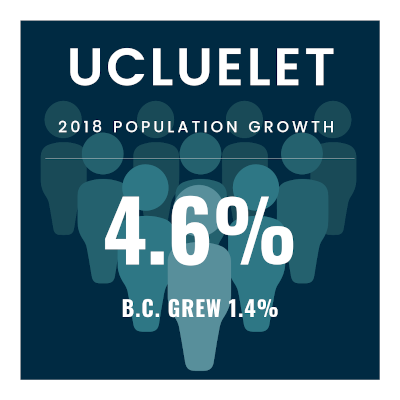 UCLUELET

2018 POPULATION GROWTH

4.6%

B.C. GREW 1.4%