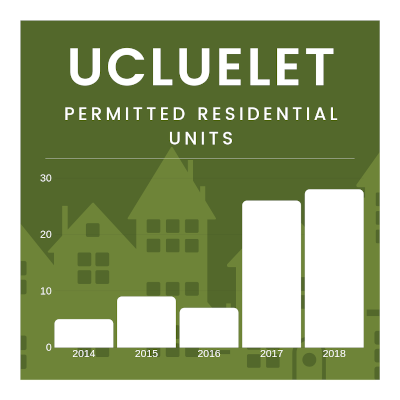 UCLUELET

PERMITTED RESIDENTIAL UNITS

30
20
10
0

2014
2015
2016
2017
2018