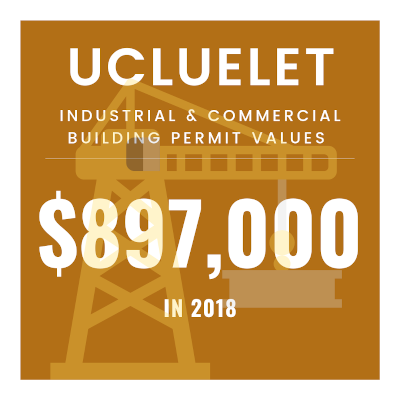 UCLUELET

INDUSTRIAL & COMMERCIAL BUILDING PERMIT VALUES

$897,000

IN 2018