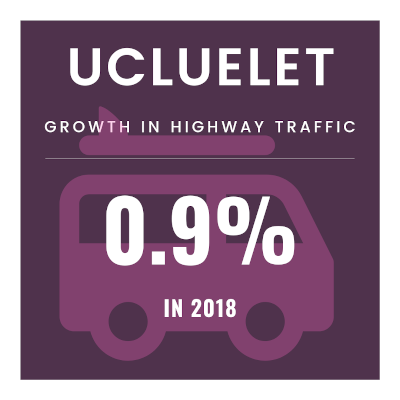 UCLUELET

GROWTH IN HIGHWAY TRAFFIC

0.9%

IN 2018